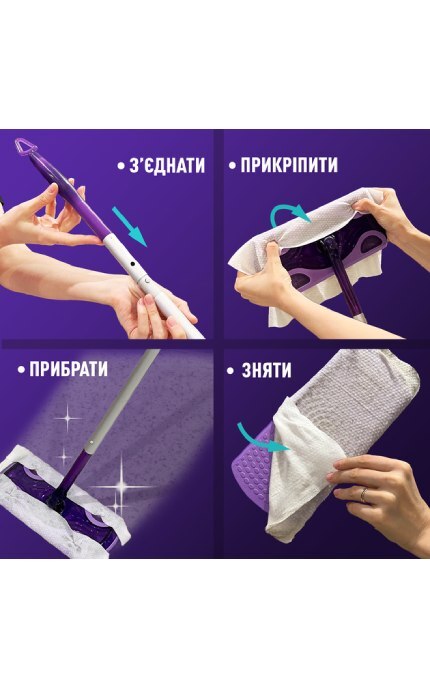 • З'ЄДНАТИ

• ПРИКРІПИТИ

• ПРИБРАТИ

• ЗНЯТИ